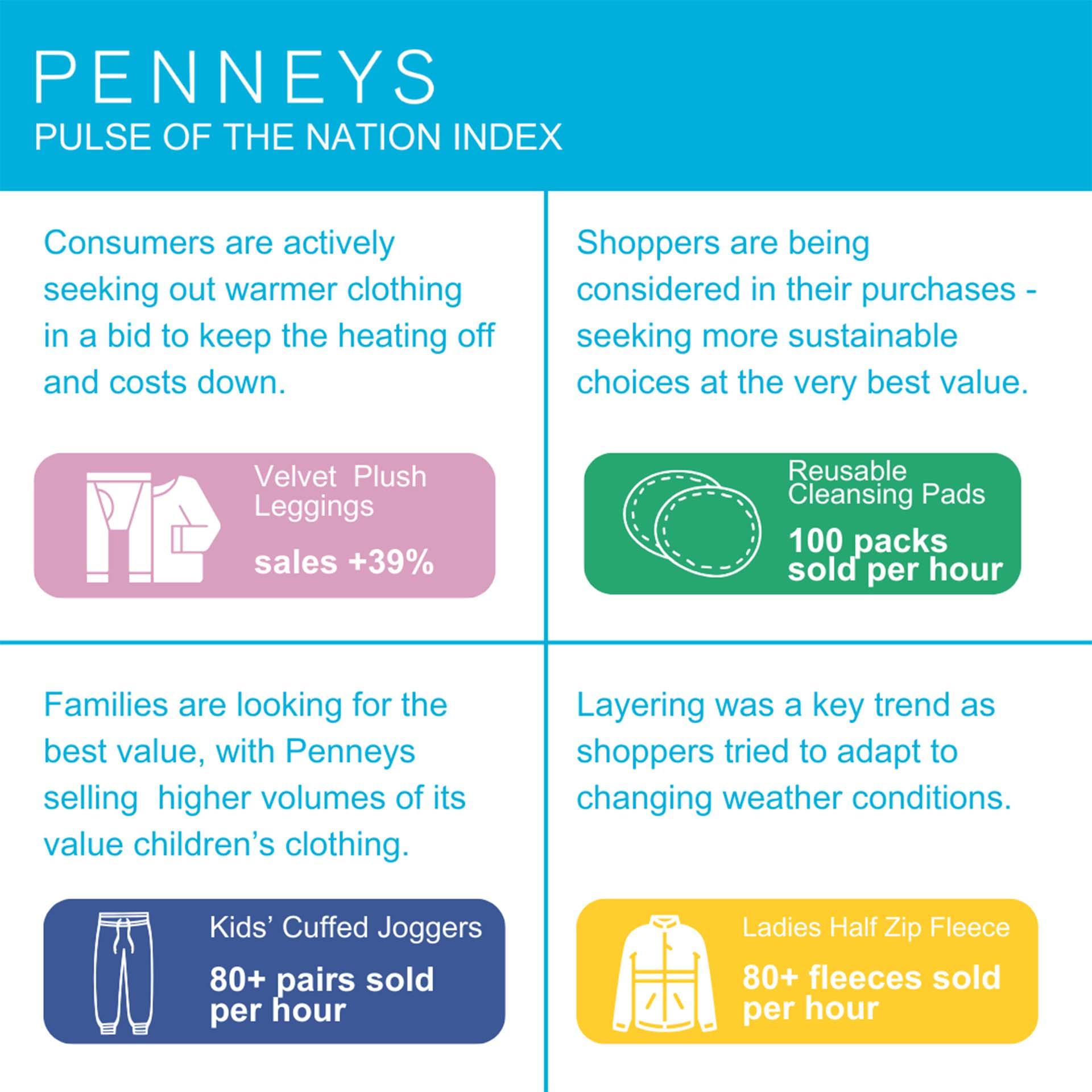 PENNEYS
PULSE OF THE NATION INDEX

Consumers are actively seeking out warmer clothing in a bid to keep the heating off and costs down.

Velvet Plush Leggings

sales +39%

Shoppers are being considered in their purchases - seeking more sustainable choices at the very best value.

Reusable Cleansing Pads

100 packs sold per hour

Families are looking for the best value, with Penneys selling higher volumes of its value children's clothing.

Kids' Cuffed Joggers

80+ pairs sold per hour

Layering was a key trend as shoppers tried to adapt to changing weather conditions.

Ladies Half Zip Fleece

80+ fleeces sold per hour