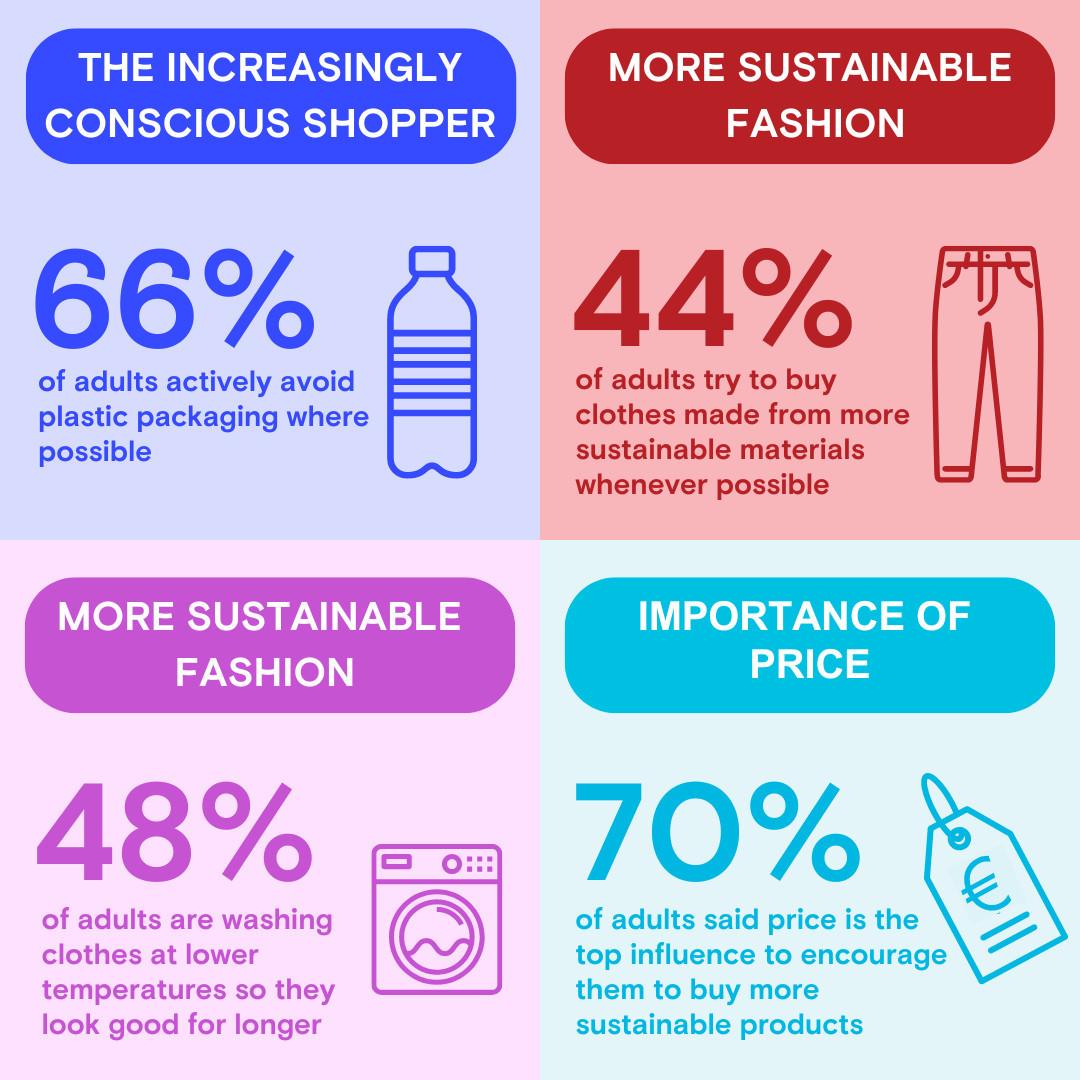 THE INCREASINGLY CONSCIOUS SHOPPER

66%
of adults actively avoid plastic packaging where possible

MORE SUSTAINABLE FASHION

44%
of adults try to buy clothes made from more sustainable materials whenever possible

MORE SUSTAINABLE FASHION

48%
of adults are washing clothes at lower temperatures so they look good for longer

IMPORTANCE OF PRICE

70%
of adults said price is the top influence to encourage them to buy more sustainable products

€